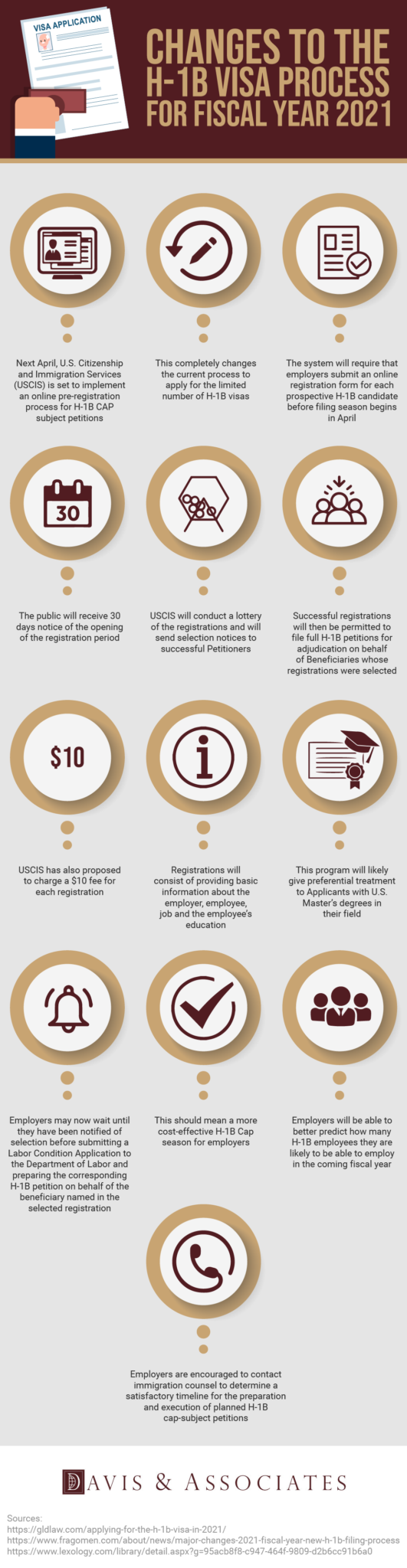 VISA APPLICATION

CHANGES TO THE H-1B VISA PROCESS FOR FISCAL YEAR 2021

Next April, U.S. Citizenship and Immigration Services (USCIS) is set to implement an online pre-registration process for H-1B CAP subject petitions

This completely changes the current process to apply for the limited number of H-1B visas

The system will require that employers submit an online registration form for each prospective H-1B candidate before filing season begins in April

30

The public will receive 30 days notice of the opening of the registration period

USCIS will conduct a lottery of the registrations and will send selection notices to successful Petitioners

Successful registrations will then be permitted to file full H-1B petitions for adjudication on behalf of Beneficiaries whose registrations were selected

$10

USCIS has also proposed to charge a $10 fee for each registration

Registrations will consist of providing basic information about the employer, employee, job and the employee's education

This program will likely give preferential treatment to Applicants with U.S. Master's degrees in their field

Employers may now wait until they have been notified of selection before submitting a Labor Condition Application to the Department of Labor and preparing the corresponding H-1B petition on behalf of the beneficiary named in the selected registration

This should mean a more cost-effective H-1B Cap season for employers

Employers will be able to better predict how many H-1B employees they are likely to be able to employ in the coming fiscal year

Employers are encouraged to contact immigration counsel to determine a satisfactory timeline for the preparation and execution of planned H-1B cap-subject petitions

DAVIS & ASSOCIATES

Sources:
https://gldlaw.com/applying-for-the-h-1b-visa-in-2021/
https://www.fragomen.com/about/news/major-changes-2021-fiscal-year-new-h-1b-filing-process
https://www.lexology.com/library/detail.aspx?g=95acb8f8-c947-464f-9809-d2b6cc91b6a0